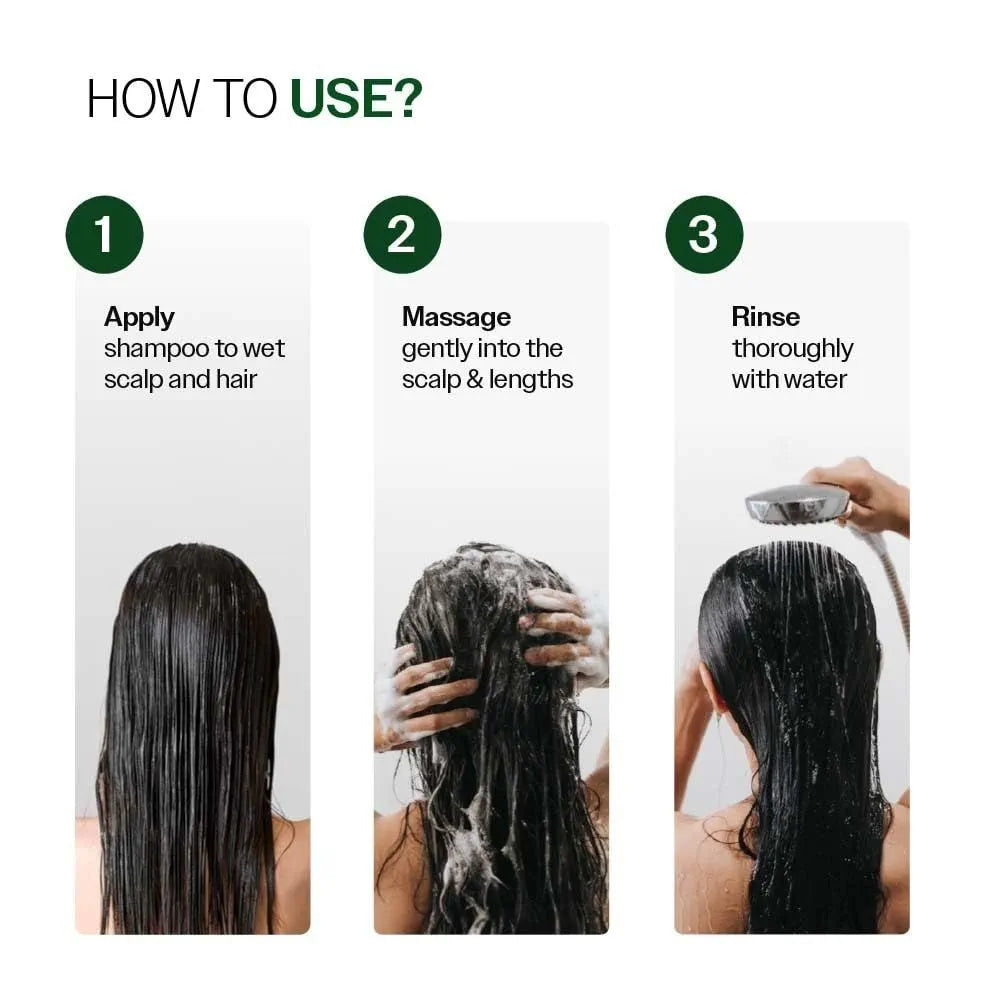 HOW TO USE?

1

Apply
shampoo to wet scalp and hair

2

Massage
gently into the scalp & lengths

3

Rinse
thoroughly with water