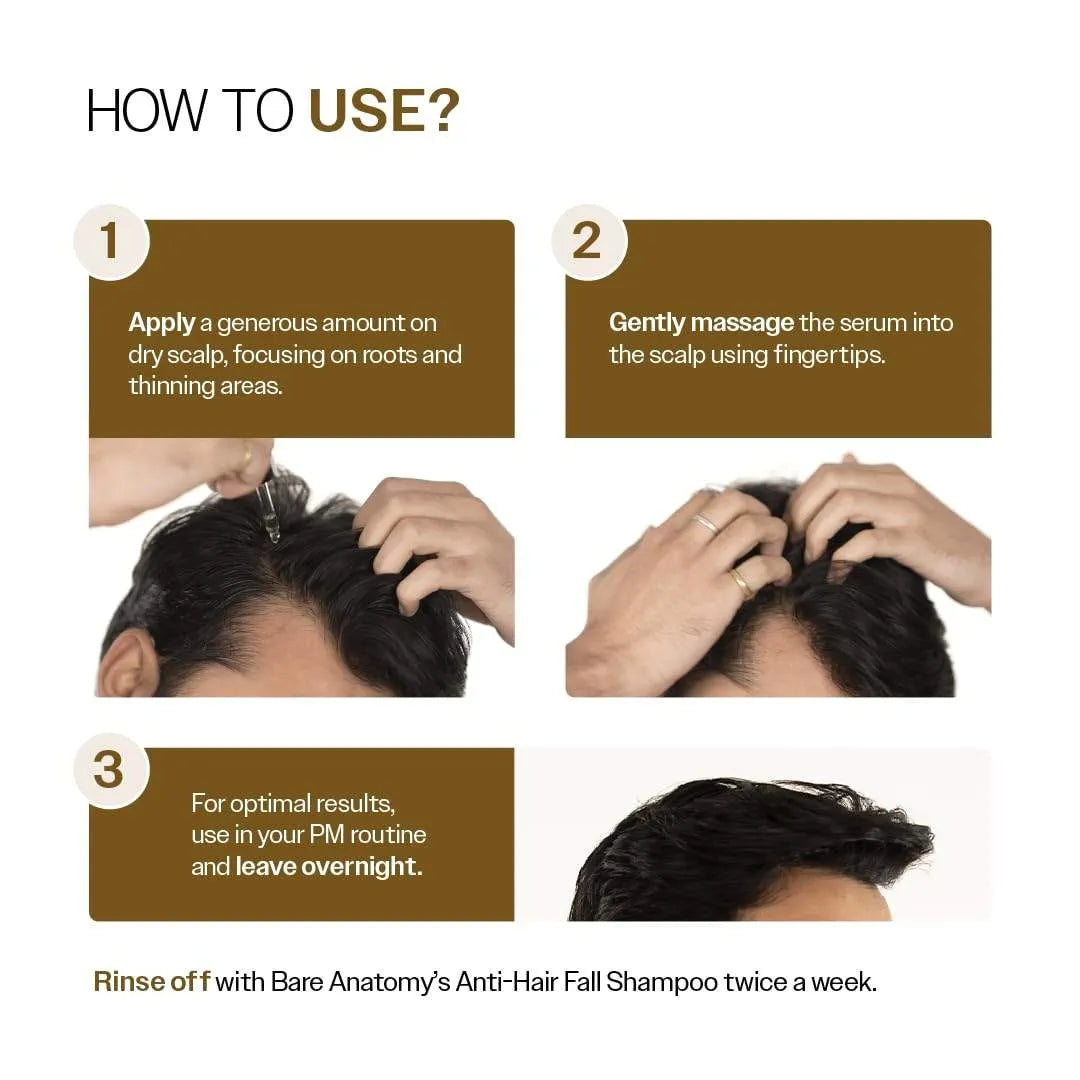 HOW TO USE?

1

Apply a generous amount on dry scalp, focusing on roots and thinning areas.

2

Gently massage the serum into the scalp using fingertips.

3

For optimal results, use in your PM routine and leave overnight.

Rinse off with Bare Anatomy's Anti-Hair Fall Shampoo twice a week.